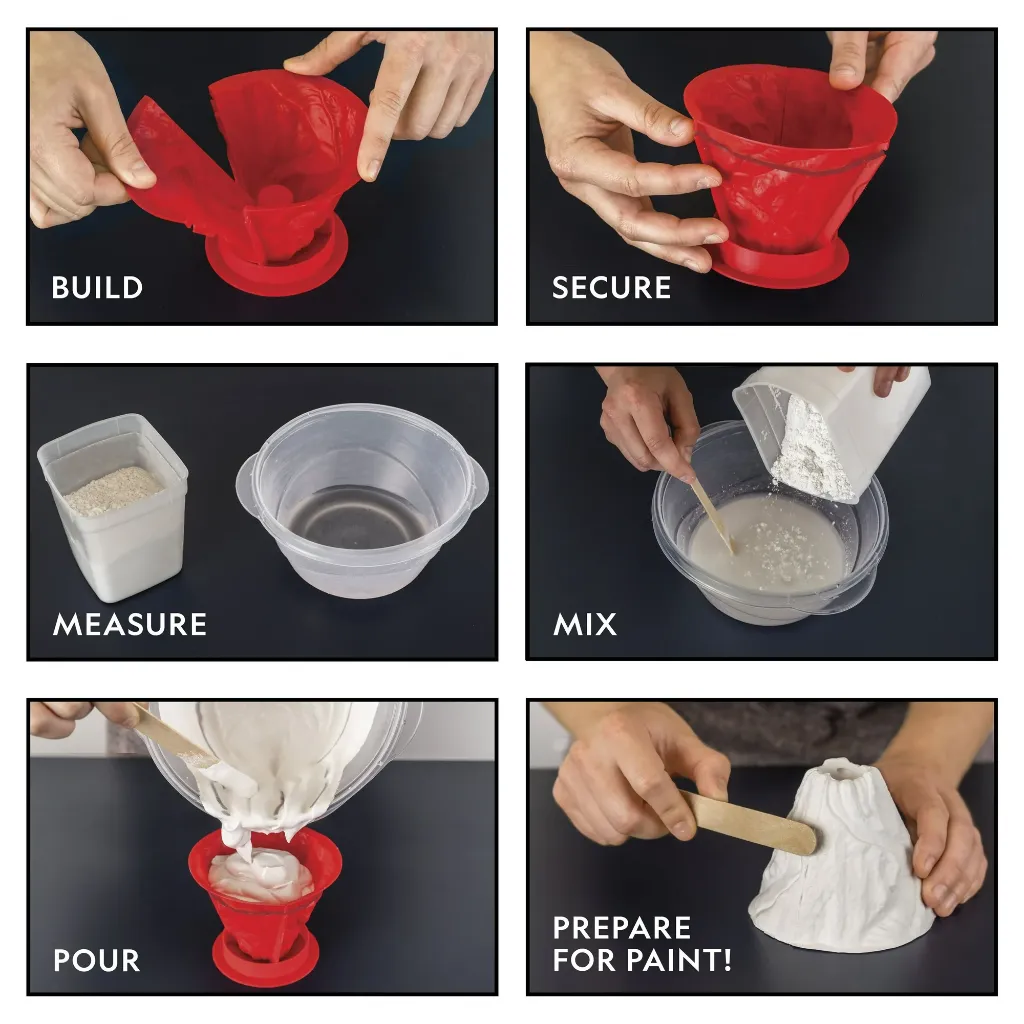 BUILD

SECURE

MEASURE

MIX

POUR

PREPARE FOR PAINT!